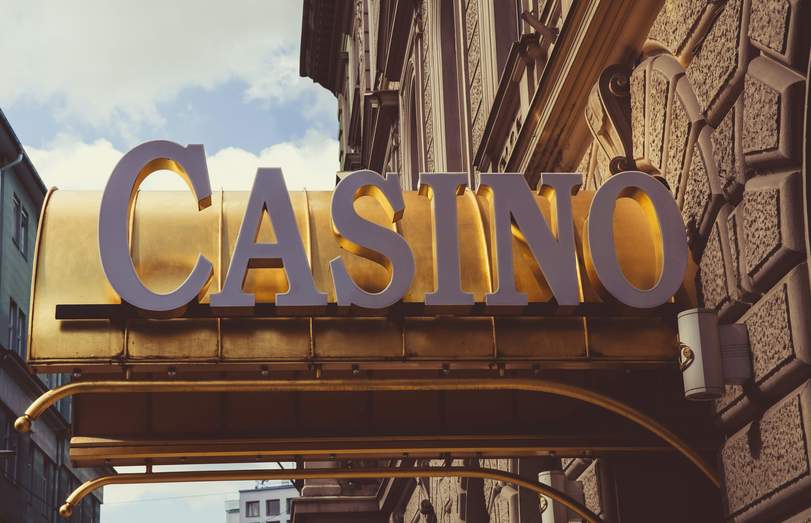 CASINO